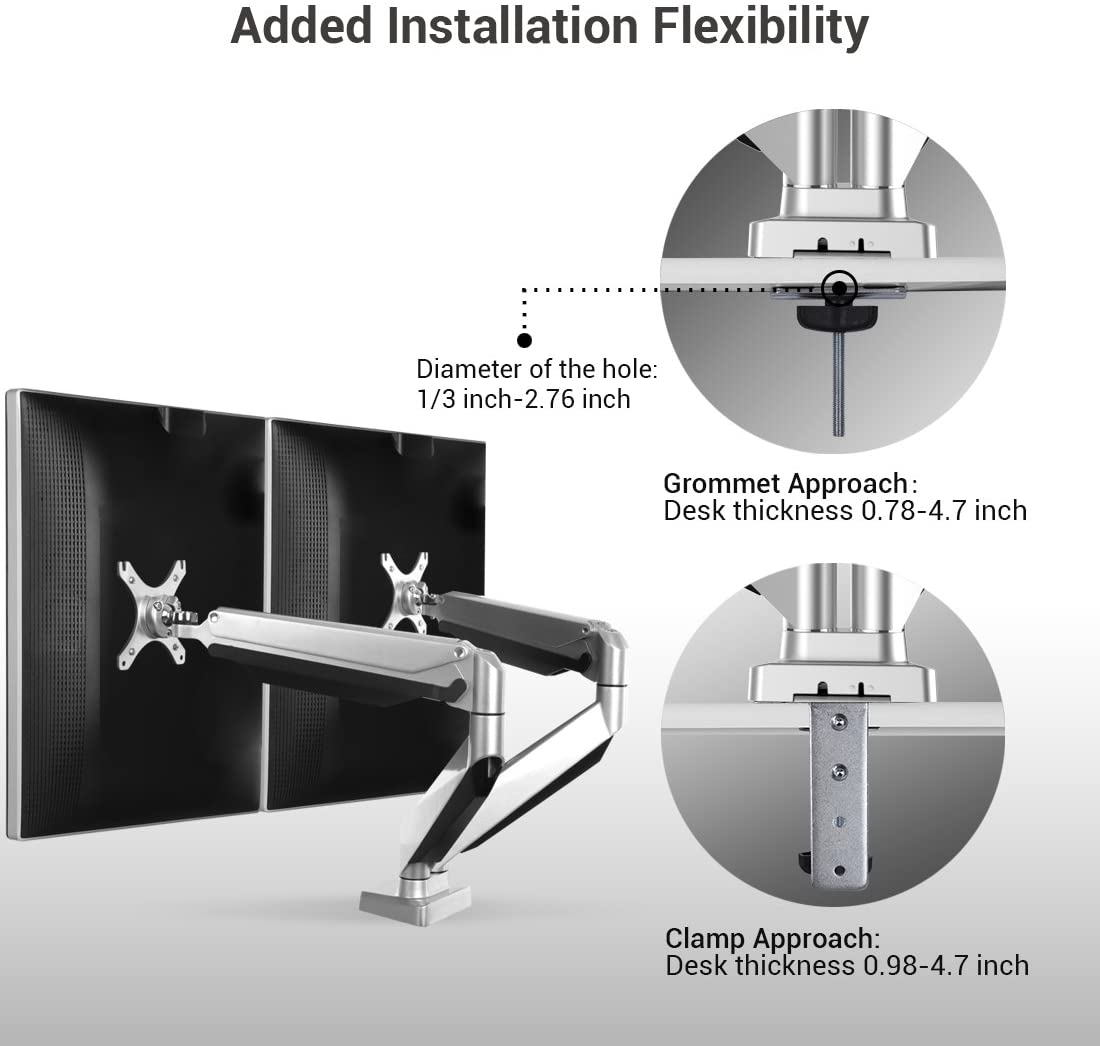 Added Installation Flexibility

Diameter of the hole:
1/3 inch-2.76 inch

Grommet Approach:
Desk thickness 0.78-4.7 inch

Clamp Approach:
Desk thickness 0.98-4.7 inch